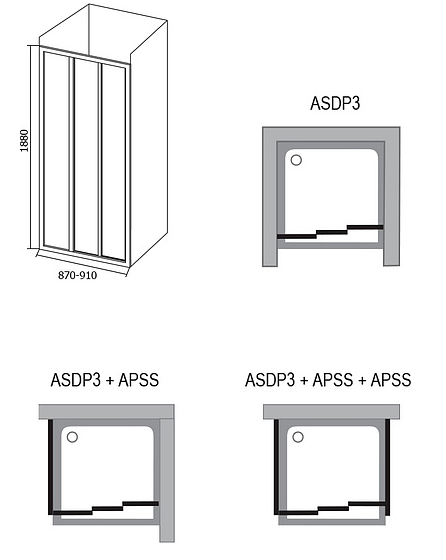 1880

870-910

ASDP3

ASDP3 + APSS

ASDP3 + APSS + APSS